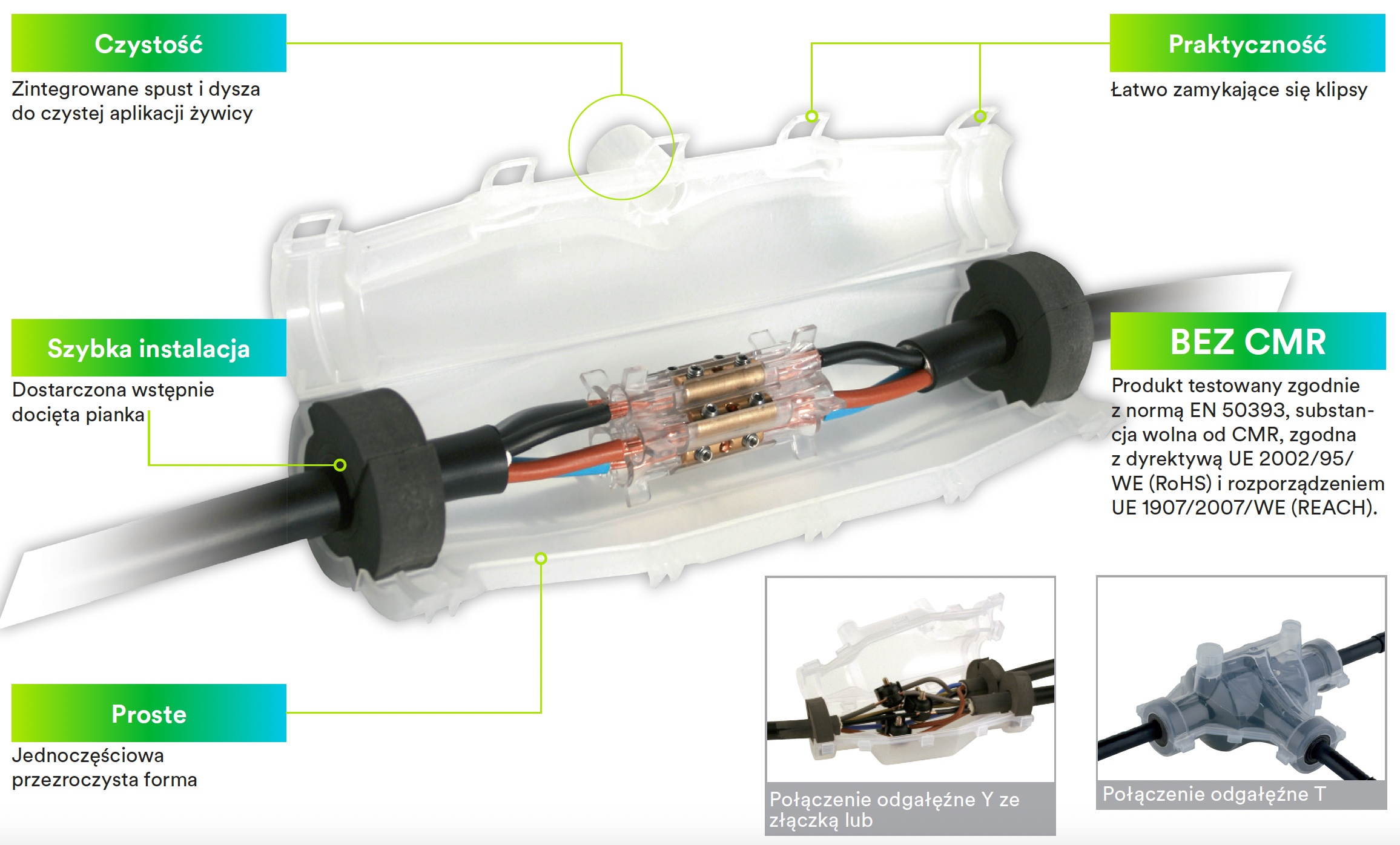 Czystość

Zintegrowane spust i dysza do czystej aplikacji żywicy

Praktyczność

Łatwo zamykające się klipsy

Szybka instalacja

Dostarczona wstępnie docięta pianka

BEZ CMR

Produkt testowany zgodnie z normą EN 50393, substancja wolna od CMR, zgodna z dyrektywą UE 2002/95/WE (RoHS) i rozporządzeniem UE 1907/2007/WE (REACH).

Proste

Jednoczęściowa przezroczysta forma

Połączenie odgałęźne Y ze złączką lub

Połączenie odgałęźne T